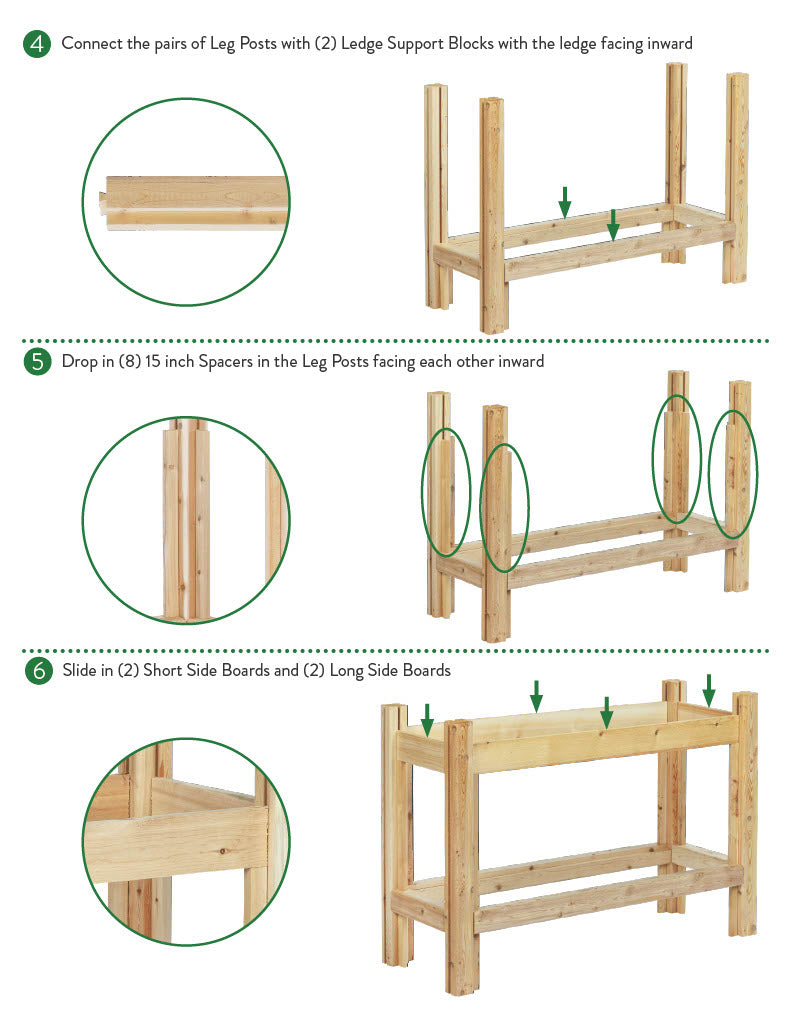 4 Connect the pairs of Leg Posts with (2) Ledge Support Blocks with the ledge facing inward

5 Drop in (8) 15 inch Spacers in the Leg Posts facing each other inward

6 Slide in (2) Short Side Boards and (2) Long Side Boards