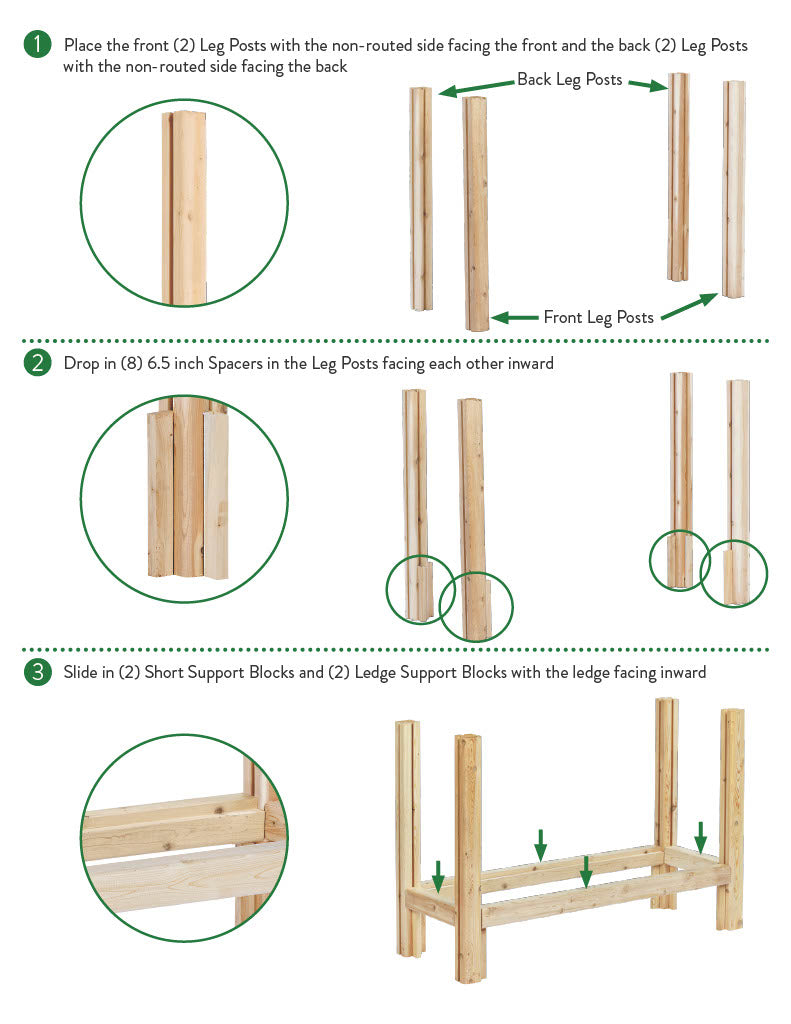 1 Place the front (2) Leg Posts with the non-routed side facing the front and the back (2) Leg Posts with the non-routed side facing the back

Back Leg Posts

Front Leg Posts

2 Drop in (8) 6.5 inch Spacers in the Leg Posts facing each other inward

3 Slide in (2) Short Support Blocks and (2) Ledge Support Blocks with the ledge facing inward