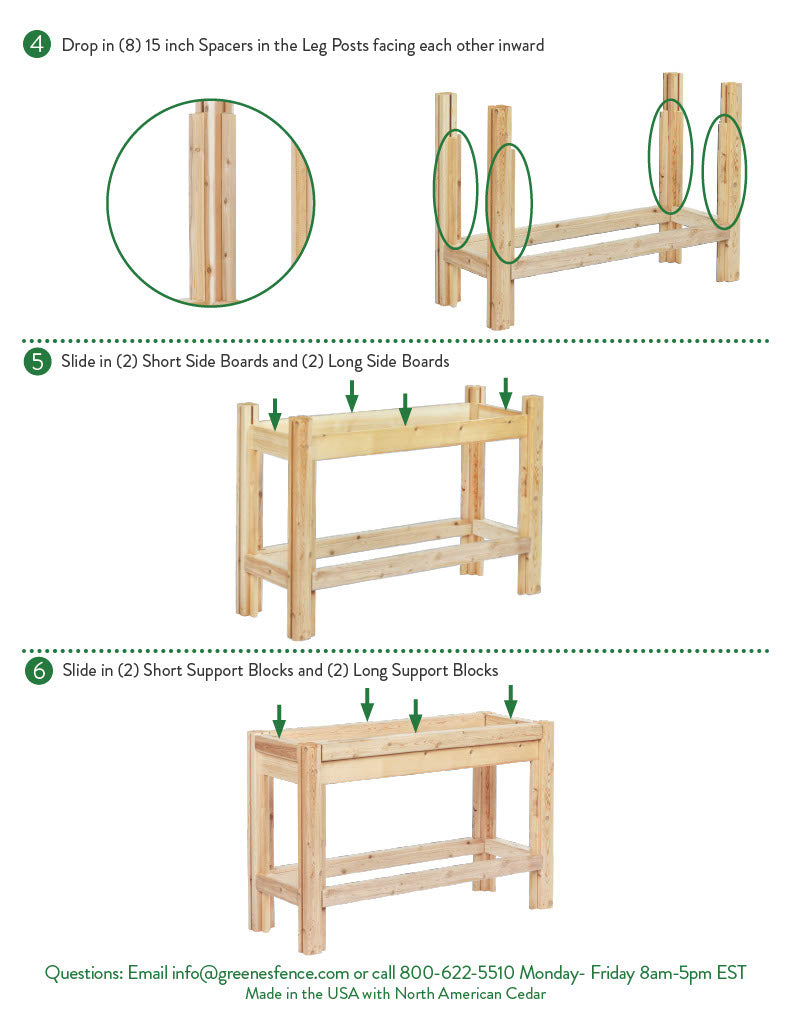 4 Drop in (8) 15 inch Spacers in the Leg Posts facing each other inward

5 Slide in (2) Short Side Boards and (2) Long Side Boards

6 Slide in (2) Short Support Blocks and (2) Long Support Blocks

Questions: Email info@greenesfence.com or call 800-622-5510 Monday- Friday 8am-5pm EST
Made in the USA with North American Cedar