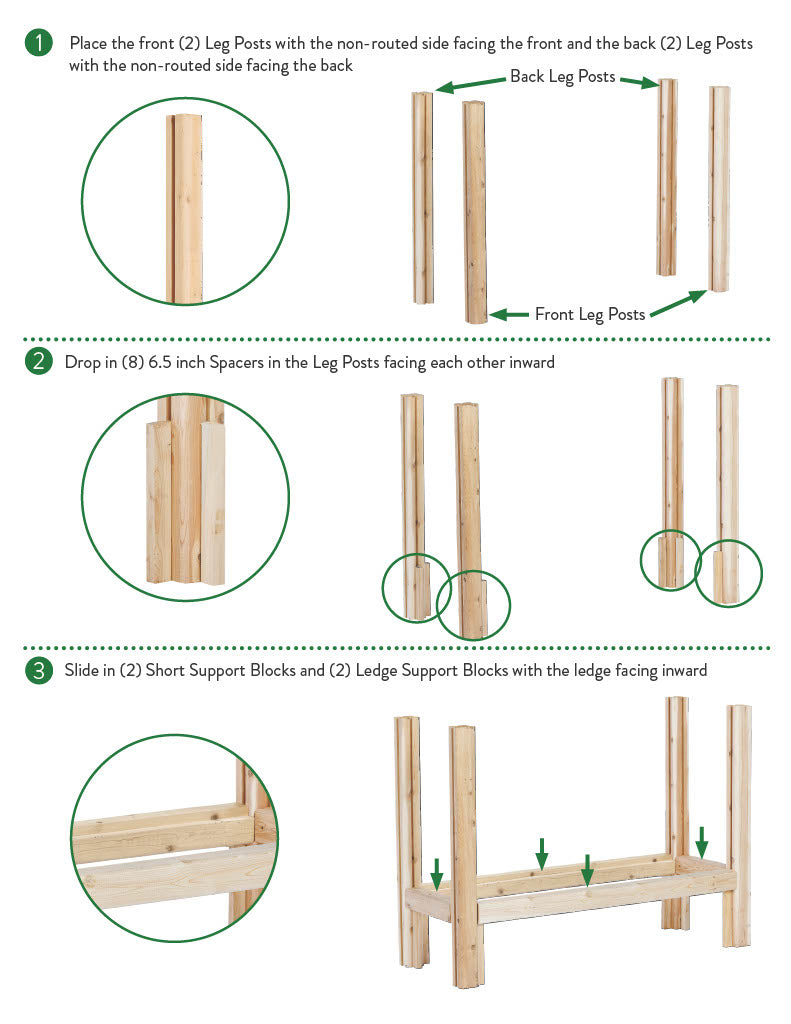 1 Place the front (2) Leg Posts with the non-routed side facing the front and the back (2) Leg Posts with the non-routed side facing the back

Back Leg Posts

Front Leg Posts

2 Drop in (8) 6.5 inch Spacers in the Leg Posts facing each other inward

3 Slide in (2) Short Support Blocks and (2) Ledge Support Blocks with the ledge facing inward