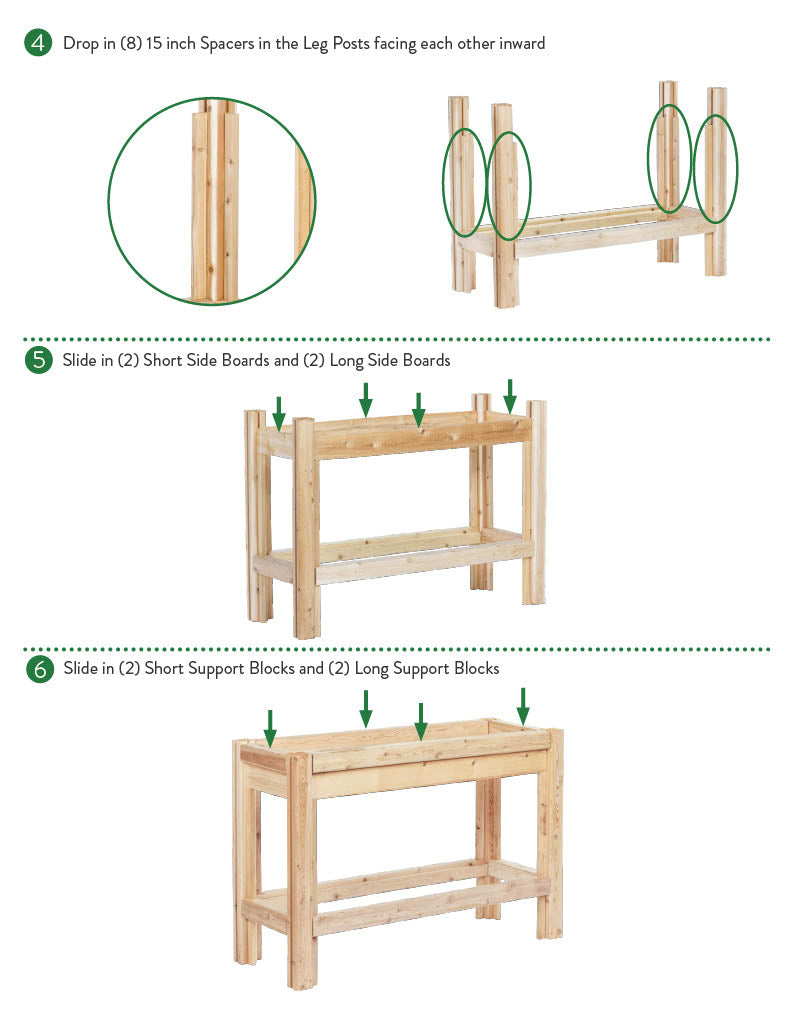 4 Drop in (8) 15 inch Spacers in the Leg Posts facing each other inward

5 Slide in (2) Short Side Boards and (2) Long Side Boards

6 Slide in (2) Short Support Blocks and (2) Long Support Blocks