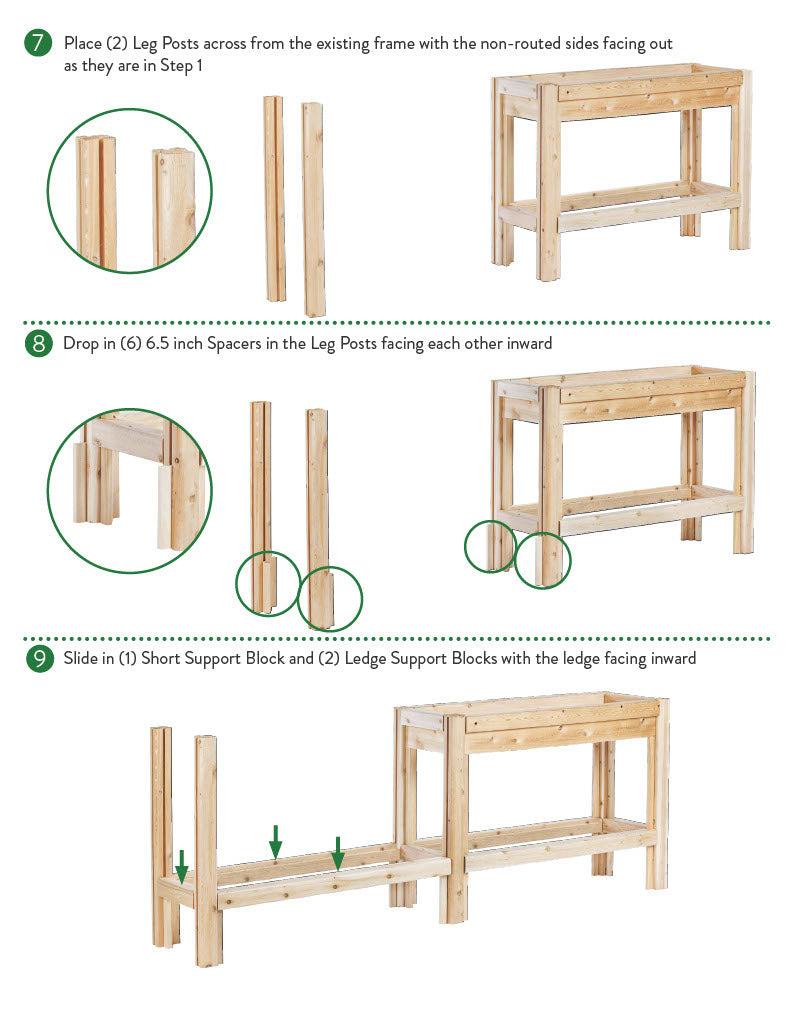 7 Place (2) Leg Posts across from the existing frame with the non-routed sides facing out as they are in Step 1

8 Drop in (6) 6.5 inch Spacers in the Leg Posts facing each other inward

9 Slide in (1) Short Support Block and (2) Ledge Support Blocks with the ledge facing inward