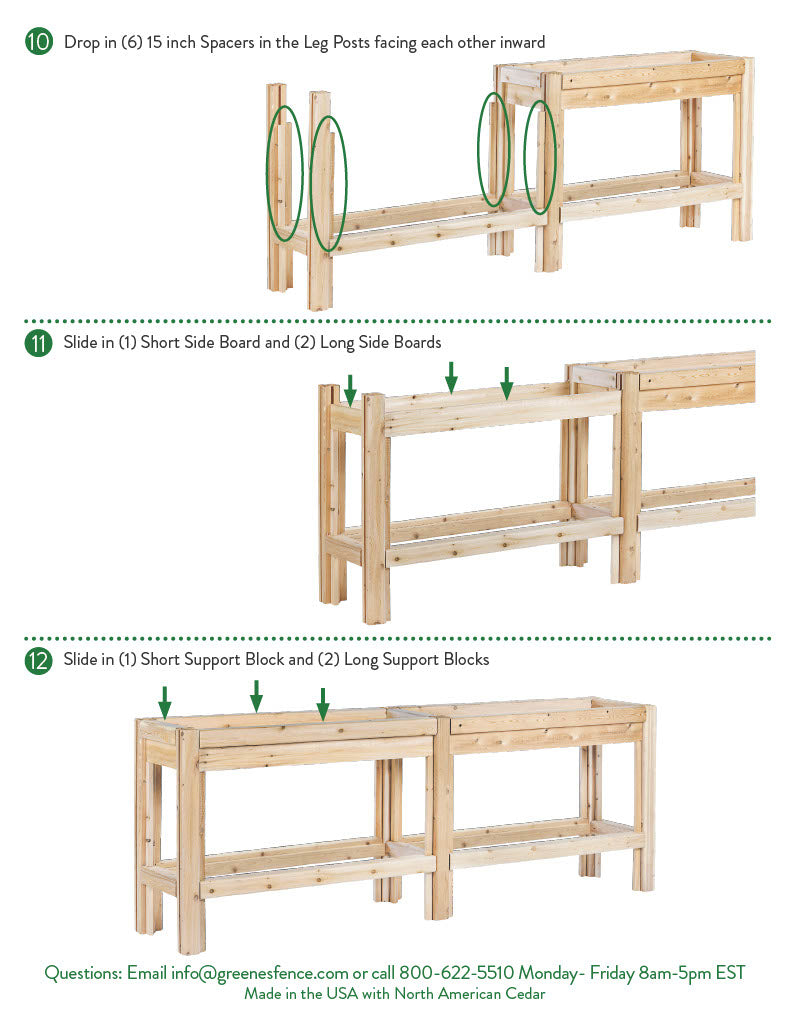 10 Drop in (6) 15 inch Spacers in the Leg Posts facing each other inward

11 Slide in (1) Short Side Board and (2) Long Side Boards

12 Slide in (1) Short Support Block and (2) Long Support Blocks

Questions: Email info@greenesfence.com or call 800-622-5510 Monday- Friday 8am-5pm EST
Made in the USA with North American Cedar