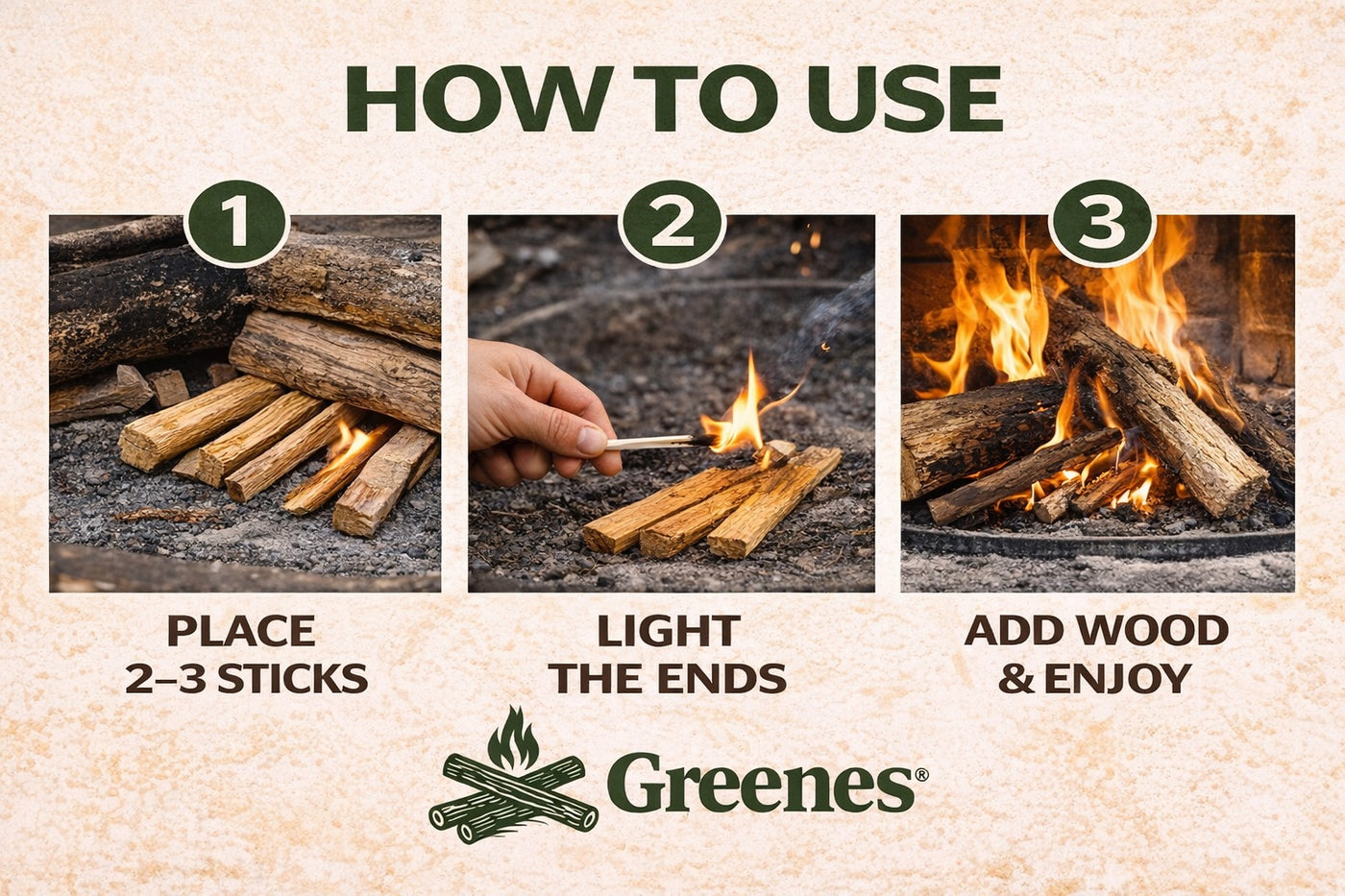 HOW TO USE

1

PLACE 2–3 STICKS

2

LIGHT THE ENDS

3

ADD WOOD & ENJOY

Greenes®